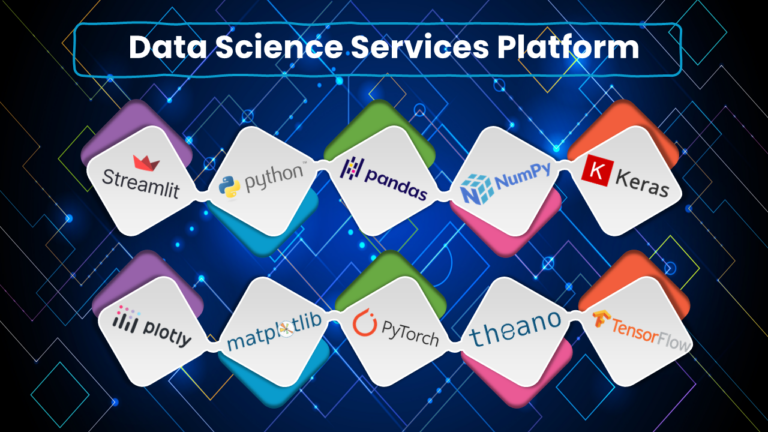 Data Science Services Platform

Streamlit

python™

pandas

NumPy

K Keras

plotly

matplotlib

PyTorch

theano

TensorFlow